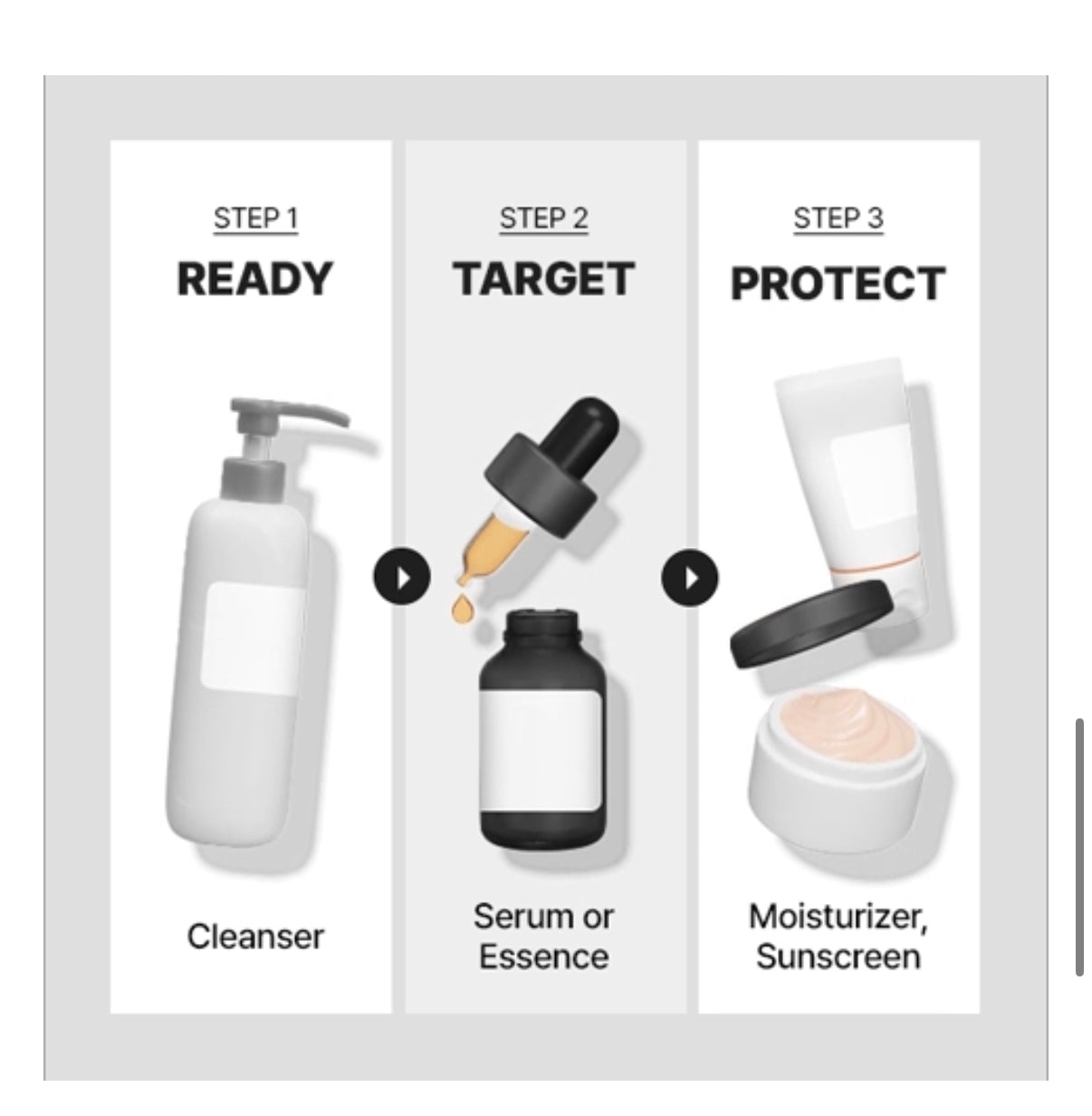 STEP 1
READY

Cleanser

STEP 2
TARGET

Serum or Essence

STEP 3
PROTECT

Moisturizer, Sunscreen