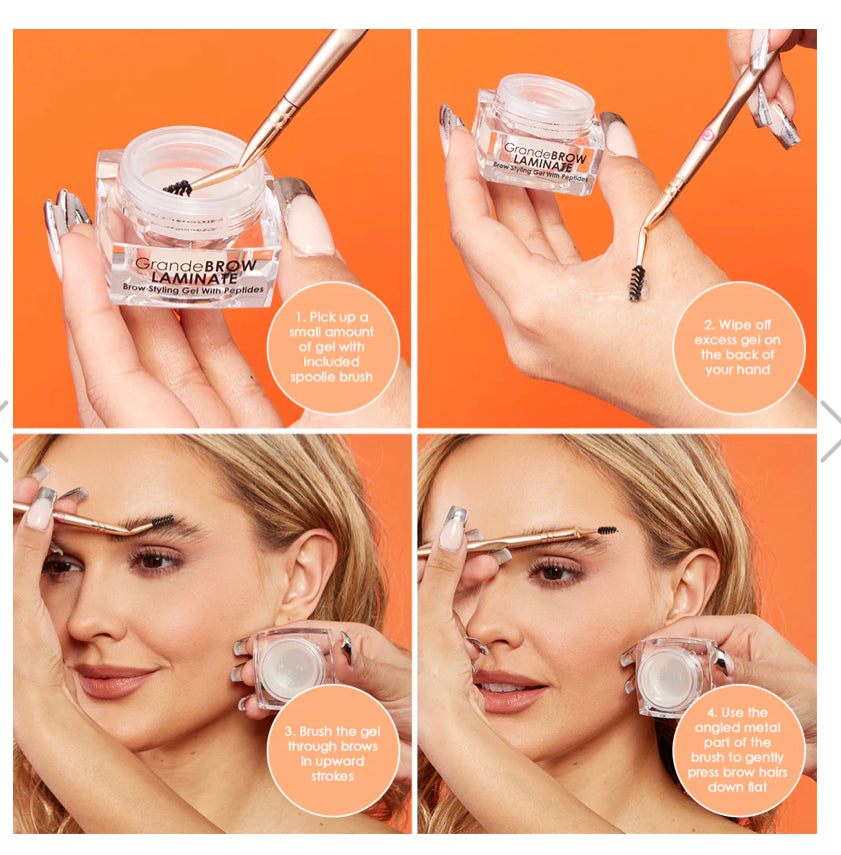 GrandeBROW LAMINATE
Brow Styling Gel With Peptides

1. Pick up a small amount of gel with included spoolie brush

GrandeBROW LAMINATE
Brow Styling Gel With Peptides

2. Wipe off excess gel on the back of your hand

3. Brush the gel through brows in upward strokes

4. Use the angled metal part of the brush to gently press brow hairs down flat